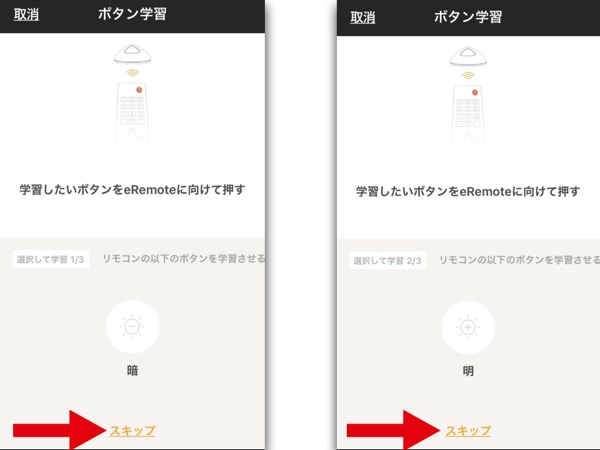 取消 ボタン学習

学習したいボタンをeRemoteに向けて押す

選択して学習 1/3 リモコンの以下のボタンを学習させる

暗

スキップ

取消 ボタン学習

学習したいボタンをeRemoteに向けて押す

選択して学習 2/3 リモコンの以下のボタンを学習させる

明

スキップ